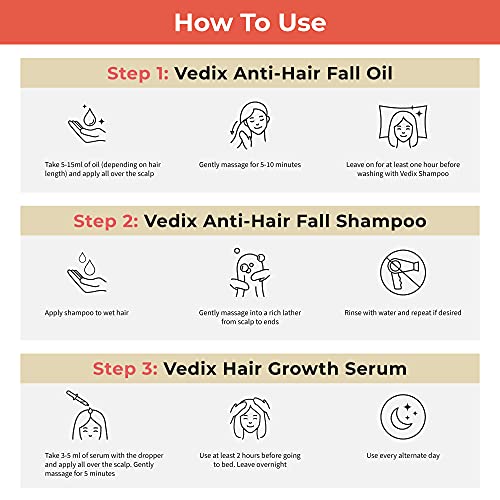 How To Use

Step 1: Vedix Anti-Hair Fall Oil

Take 5-15ml of oil (depending on hair length) and apply all over the scalp

Gently massage for 5-10 minutes

Leave on for at least one hour before washing with Vedix Shampoo

Step 2: Vedix Anti-Hair Fall Shampoo

Apply shampoo to wet hair

Gently massage into a rich lather from scalp to ends

Rinse with water and repeat if desired

Step 3: Vedix Hair Growth Serum

Take 3-5 ml of serum with the dropper and apply all over the scalp. Gently massage for 5 minutes

Use at least 2 hours before going to bed. Leave overnight

Use every alternate day