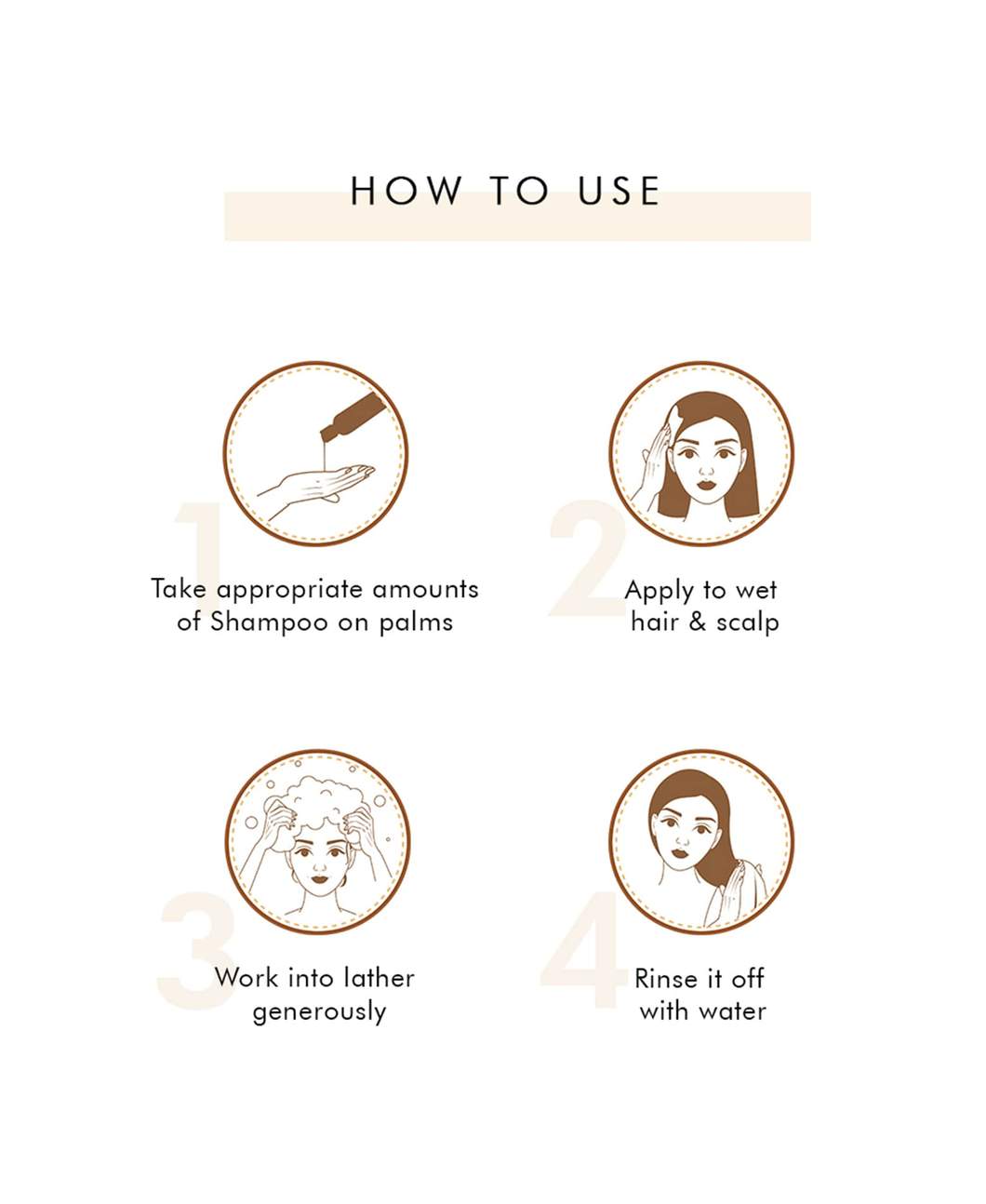 HOW TO USE

1
Take appropriate amounts of Shampoo on palms

2
Apply to wet hair & scalp

3
Work into lather generously

4
Rinse it off with water